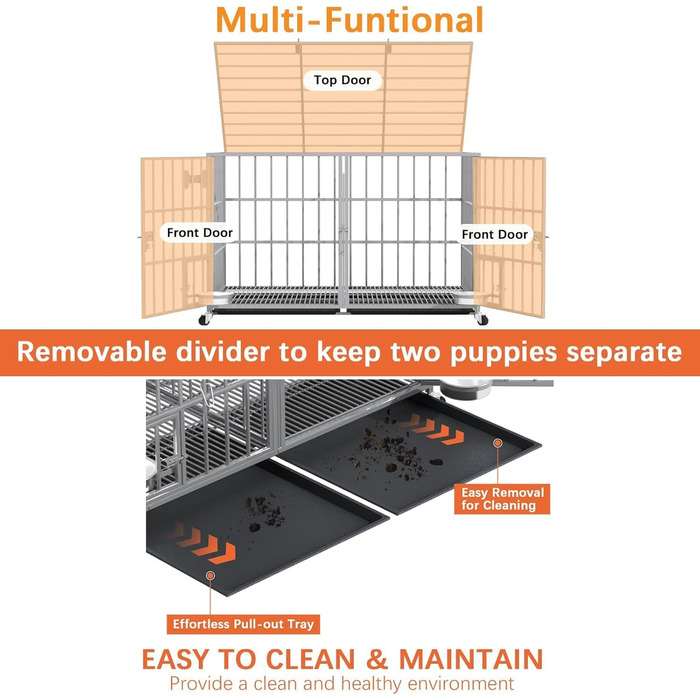 Multi-Funtional

Top Door

Front Door

Front Door

Removable divider to keep two puppies separate

Easy Removal for Cleaning

Effortless Pull-out Tray

EASY TO CLEAN & MAINTAIN

Provide a clean and healthy environment