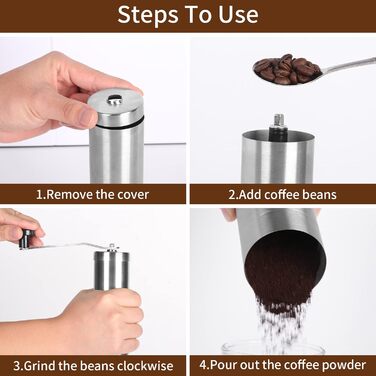 Steps To Use

1.Remove the cover

2.Add coffee beans

3.Grind the beans clockwise

4.Pour out the coffee powder