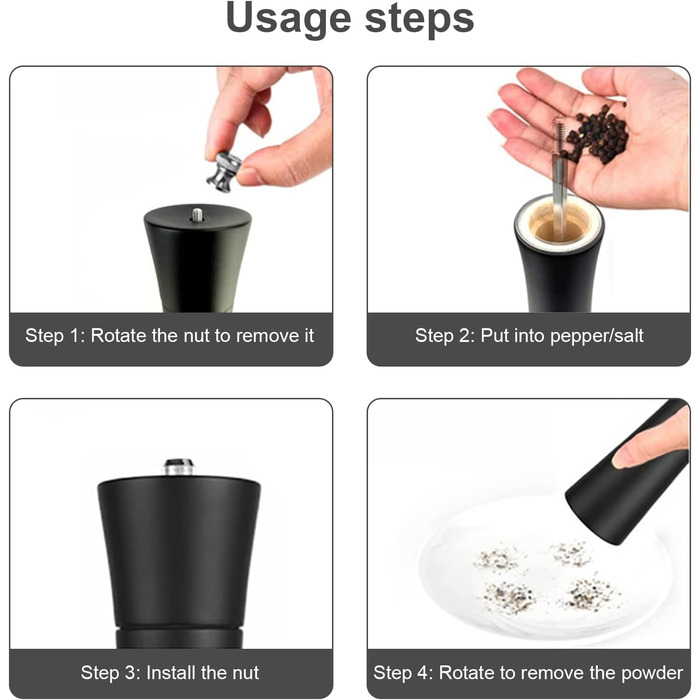 Usage steps

Step 1: Rotate the nut to remove it

Step 2: Put into pepper/salt

Step 3: Install the nut

Step 4: Rotate to remove the powder