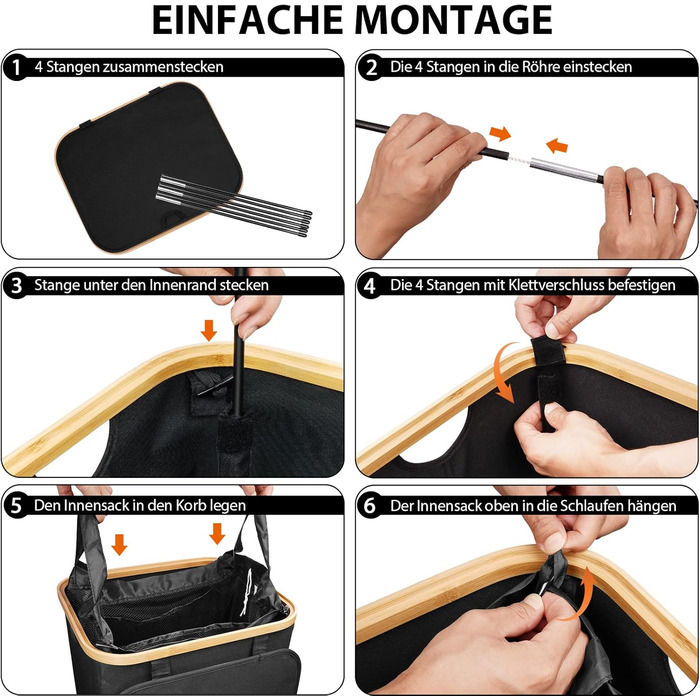 EINFACHE MONTAGE

1 4 Stangen zusammenstecken

2 Die 4 Stangen in die Röhre einstecken

3 Stange unter den Innenrand stecken

4 Die 4 Stangen mit Klettverschluss befestigen

5 Den Innensack in den Korb legen

6 Der Innensack oben in die Schlaufen hängen