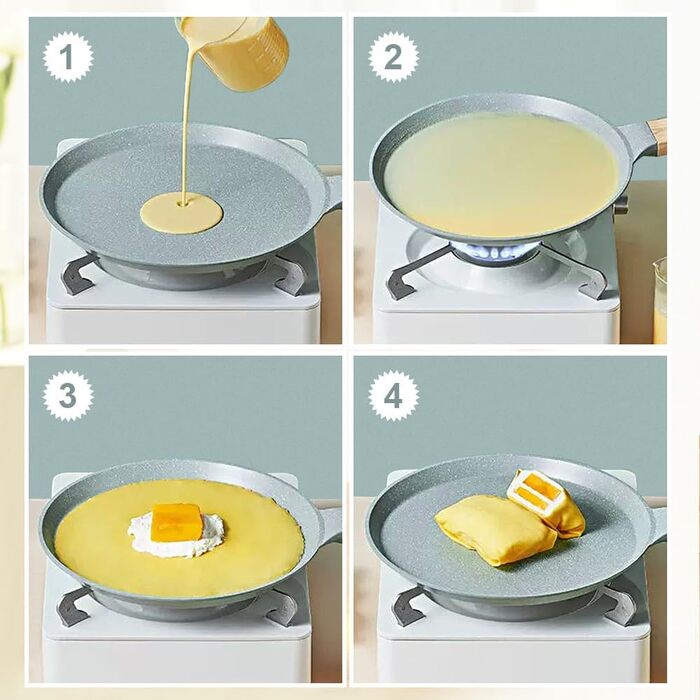 1

2

3

4