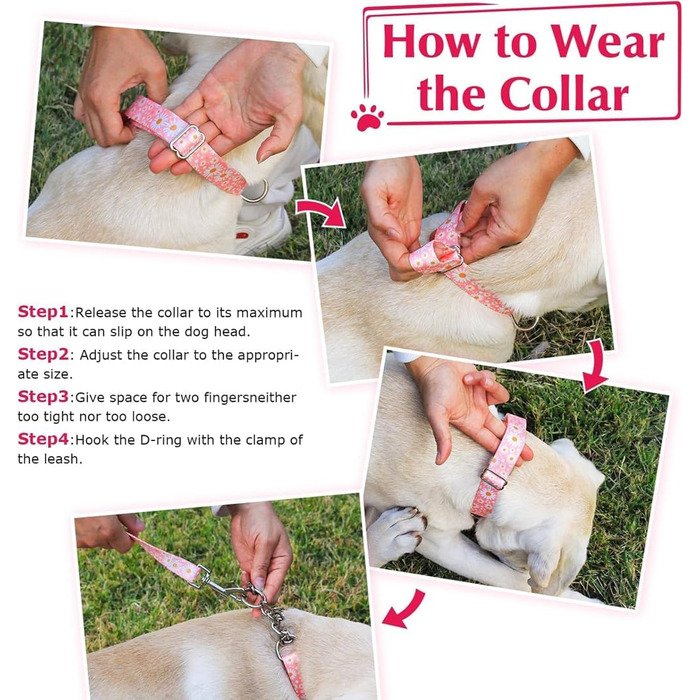 How to Wear the Collar

Step1:Release the collar to its maximum so that it can slip on the dog head.

Step2: Adjust the collar to the appropriate size.

Step3:Give space for two fingersneither too tight nor too loose.

Step4:Hook the D-ring with the clamp of the leash.