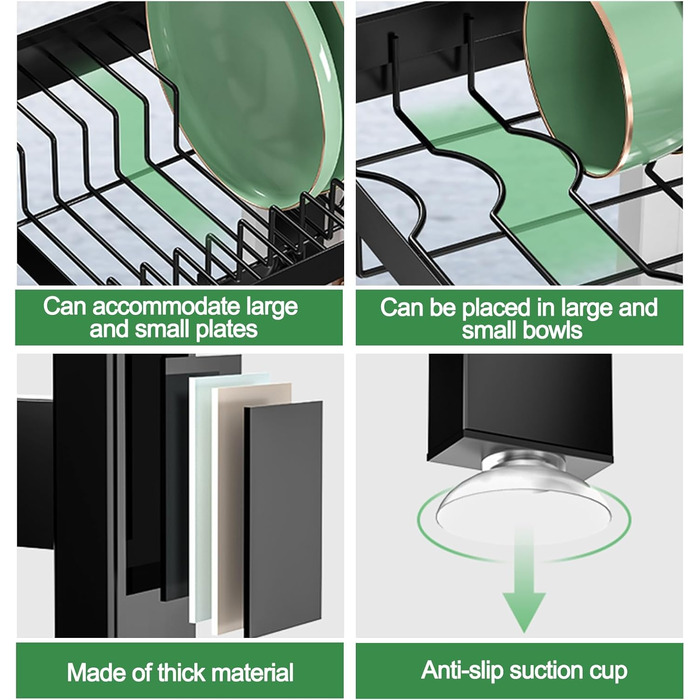 Can accommodate large and small plates

Can be placed in large and small bowls

Made of thick material

Anti-slip suction cup