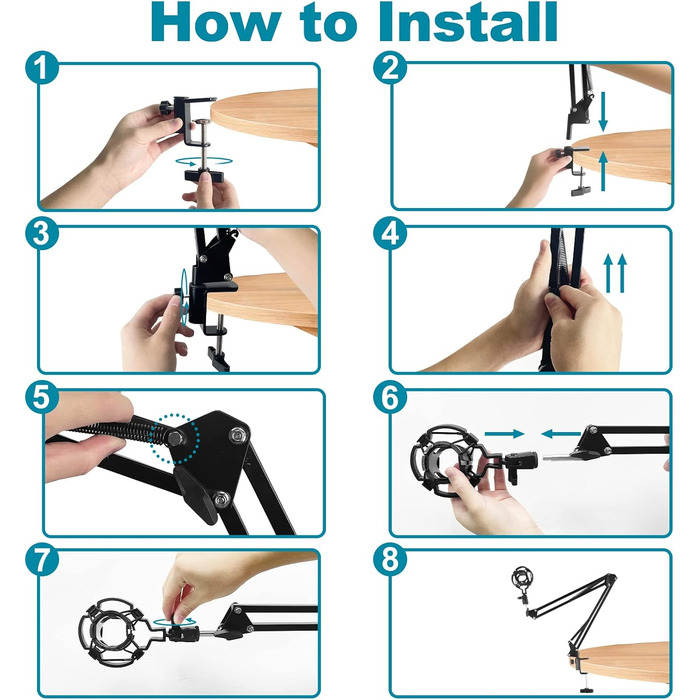 How to Install

1

2

3

4

5

6

7

8