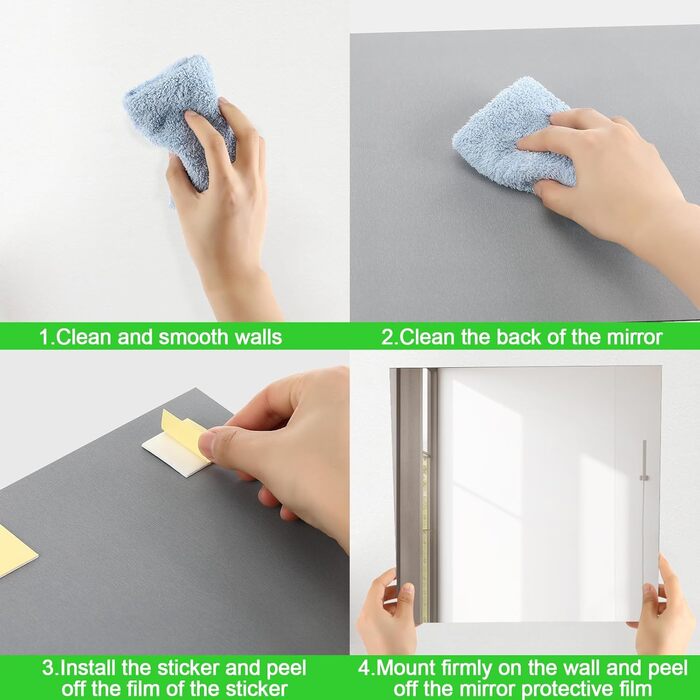 1.Clean and smooth walls

2.Clean the back of the mirror

3.Install the sticker and peel off the film of the sticker

4.Mount firmly on the wall and peel off the mirror protective film