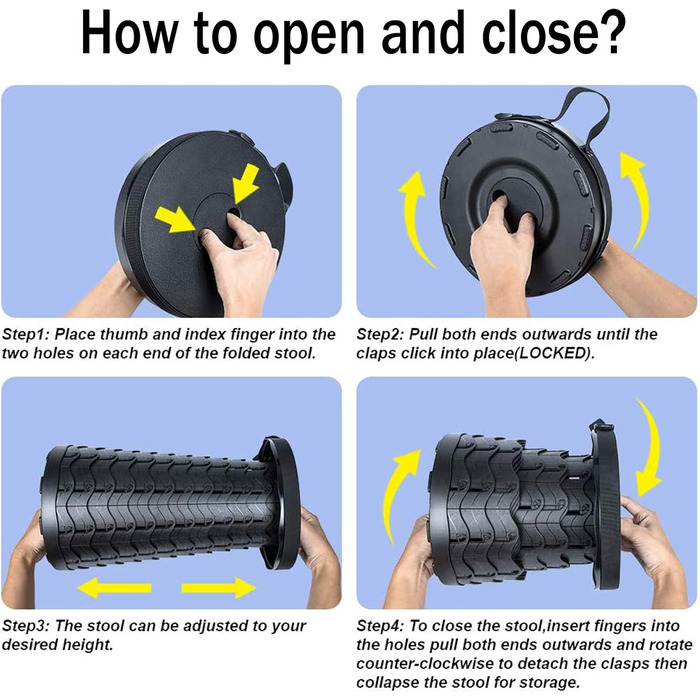 How to open and close?

Step1: Place thumb and index finger into the two holes on each end of the folded stool.

Step2: Pull both ends outwards until the claps click into place(LOCKED).

Step3: The stool can be adjusted to your desired height.

Step4: To close the stool,insert fingers into the holes pull both ends outwards and rotate counter-clockwise to detach the clasps then collapse the stool for storage.