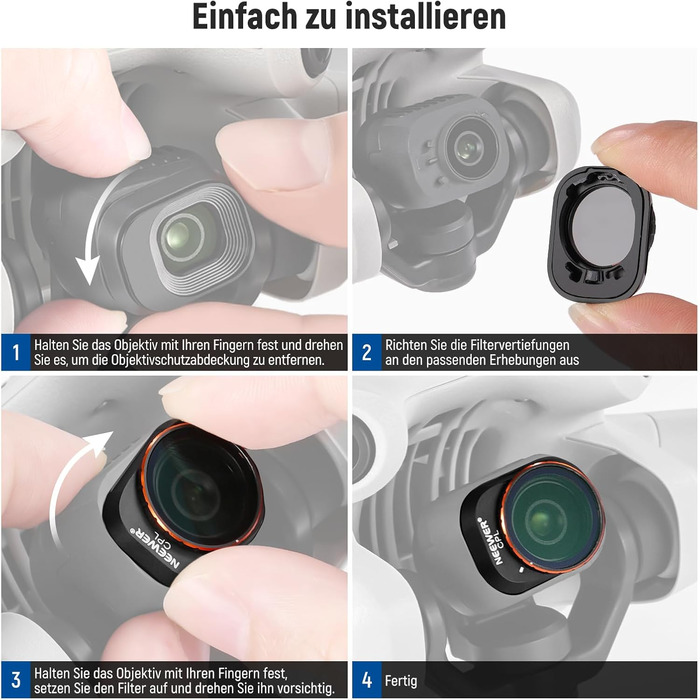 Einfach zu installieren

1 Halten Sie das Objektiv mit Ihren Fingern fest und drehen Sie es, um die Objektivschutzabdeckung zu entfernen.

2 Richten Sie die Filtervertiefungen an den passenden Erhebungen aus

NEEWER® CPL

3 Halten Sie das Objektiv mit Ihren Fingern fest, setzen Sie den Filter auf und drehen Sie ihn vorsichtig.

NEEWER® CPL

4 Fertig