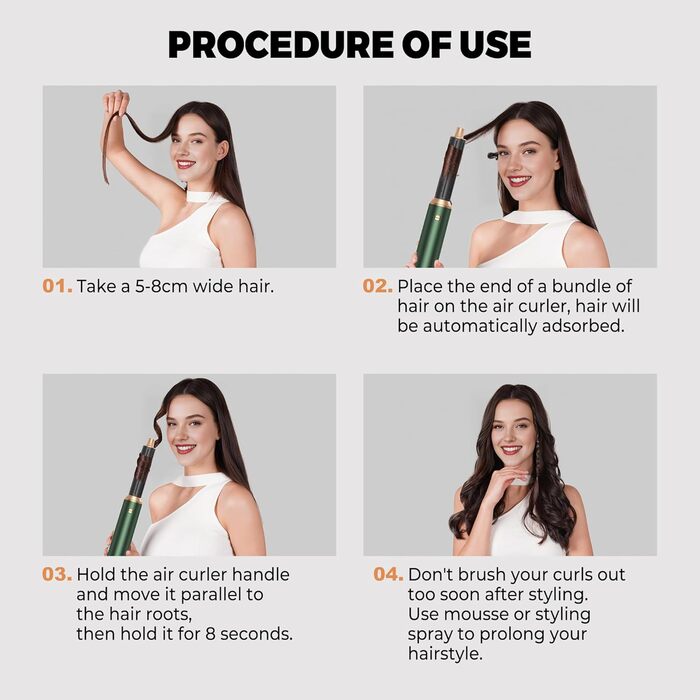 PROCEDURE OF USE

01. Take a 5-8cm wide hair.

02. Place the end of a bundle of hair on the air curler, hair will be automatically adsorbed.

03. Hold the air curler handle and move it parallel to the hair roots, then hold it for 8 seconds.

04. Don't brush your curls out too soon after styling. Use mousse or styling spray to prolong your hairstyle.