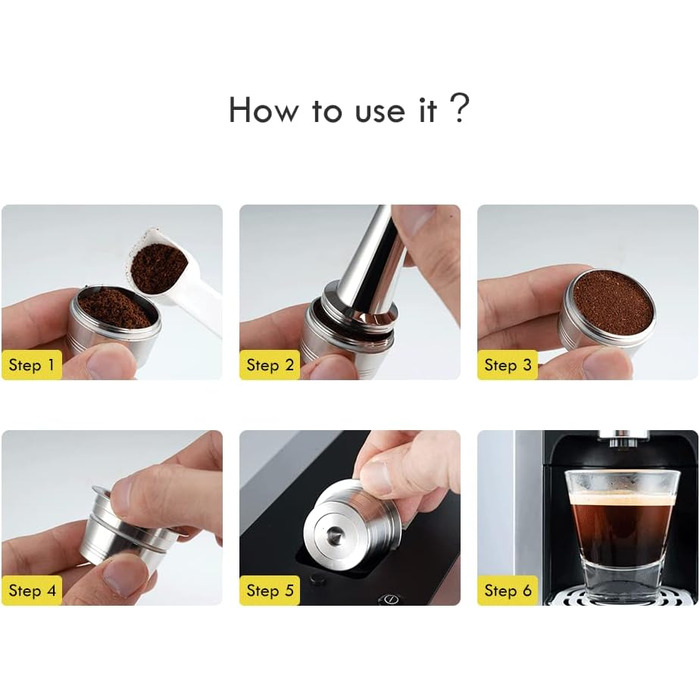 How to use it ?

Step 1

Step 2

Step 3

Step 4

Step 5

Step 6