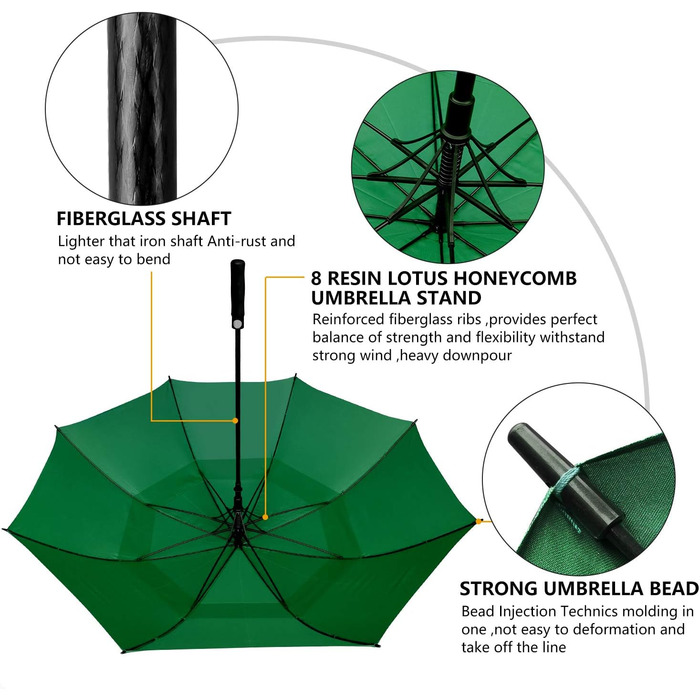 FIBERGLASS SHAFT
Lighter that iron shaft Anti-rust and not easy to bend

8 RESIN LOTUS HONEYCOMB UMBRELLA STAND
Reinforced fiberglass ribs ,provides perfect balance of strength and flexibility withstand strong wind ,heavy downpour

STRONG UMBRELLA BEAD
Bead Injection Technics molding in one ,not easy to deformation and take off the line