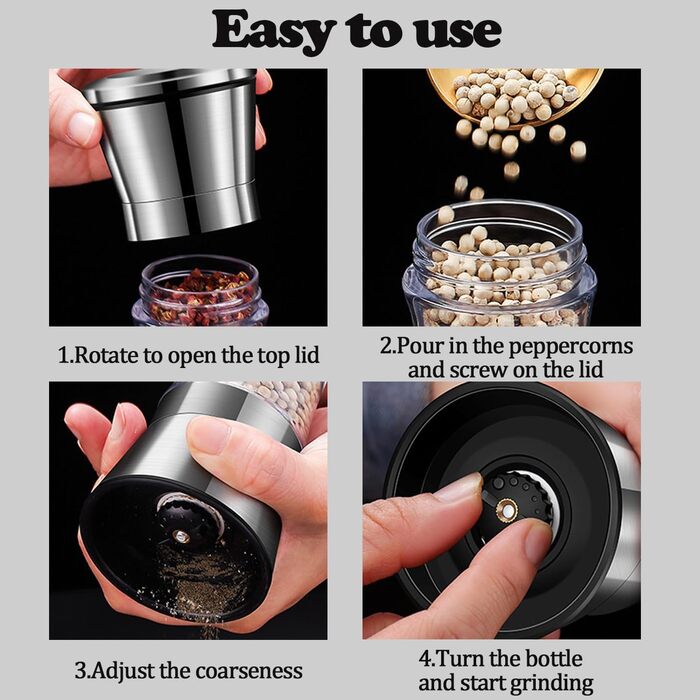 Easy to use

1.Rotate to open the top lid

2.Pour in the peppercorns and screw on the lid

3.Adjust the coarseness

4.Turn the bottle and start grinding