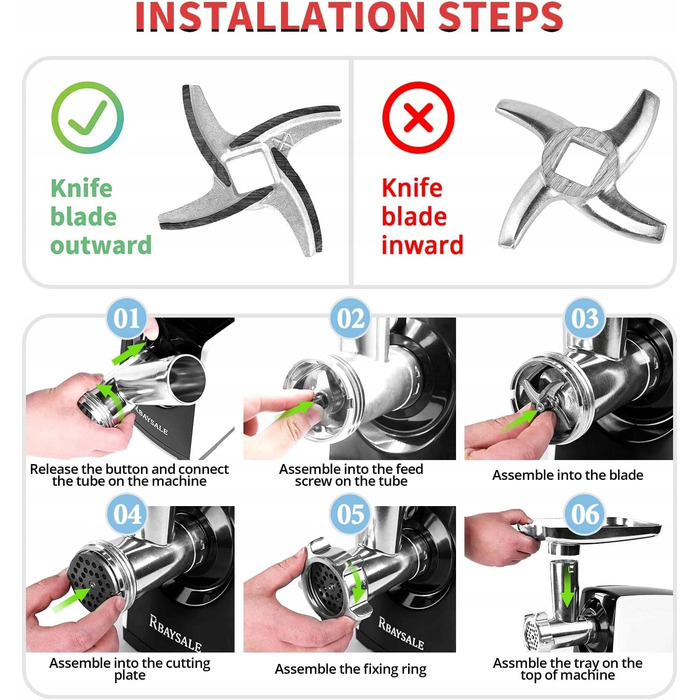 INSTALLATION STEPS

Knife blade outward

Knife blade inward

01
RBAYSALE
Release the button and connect the tube on the machine

02
Assemble into the feed screw on the tube

03
Assemble into the blade

04
RBAYSALE
Assemble into the cutting plate

05
RBAYSALE
Assemble the fixing ring

06
Assmble the tray on the top of machine