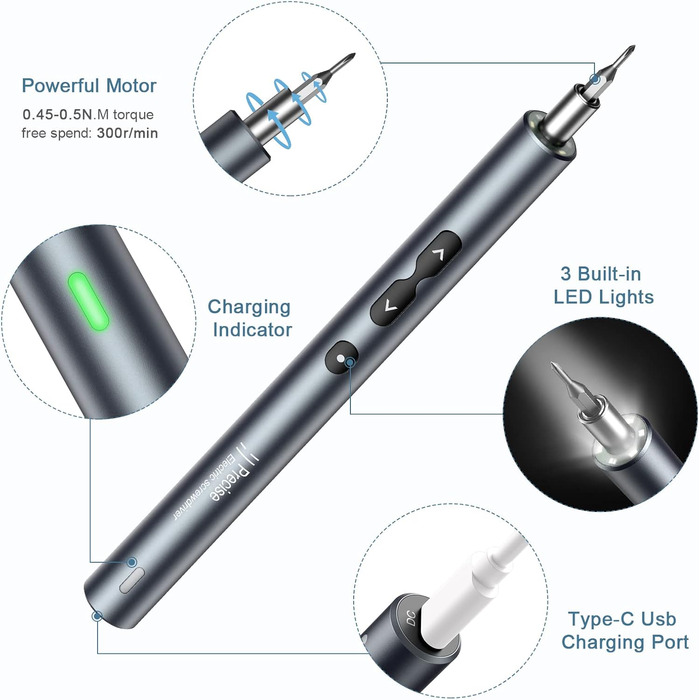 Powerful Motor
0.45-0.5N.M torque
free spend: 300r/min

Charging
Indicator

3 Built-in
LED Lights

Precise
Electric screwdriver

DC

Type-C Usb
Charging Port