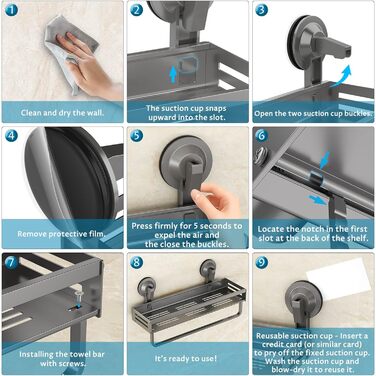 1
Clean and dry the wall.

2
The suction cup snaps upward into the slot.

3
Open the two suction cup buckles.

4
Remove protective film.

5
Press firmly for 5 seconds to expel the air and the close the buckles.

6
Locate the notch in the first slot at the back of the shelf.

7
Installing the towel bar with screws.

8
It's ready to use!

9
Reusable suction cup - Insert a credit card (or similar card) to pry off the fixed suction cup. Wash the suction cup and blow-dry it to reuse it.