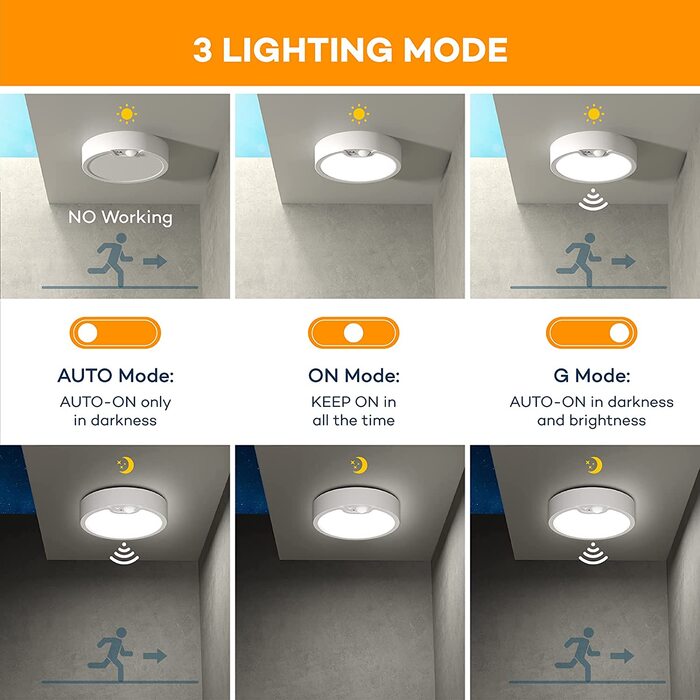 3 LIGHTING MODE

NO Working

AUTO Mode:
AUTO-ON only in darkness

ON Mode:
KEEP ON in all the time

G Mode:
AUTO-ON in darkness and brightness