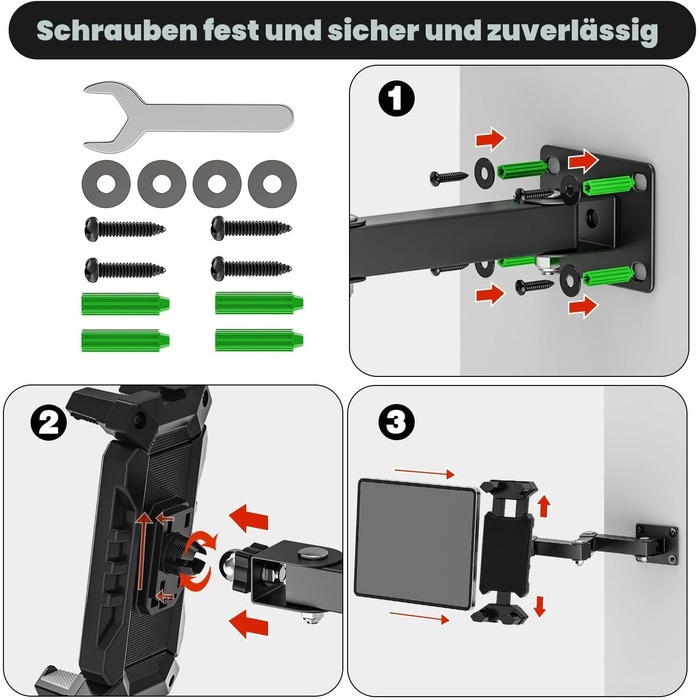 Schrauben fest und sicher und zuverlässig

1

2

3