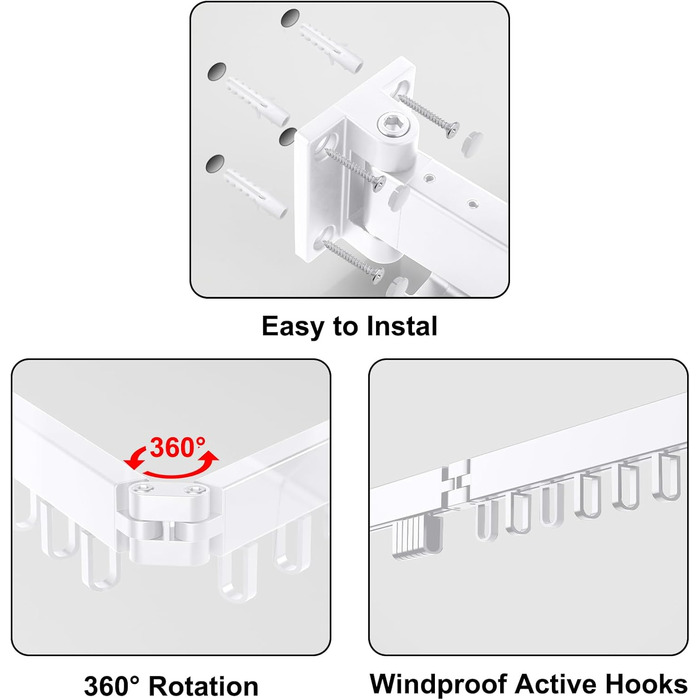 Easy to Instal

360°

360° Rotation

Windproof Active Hooks