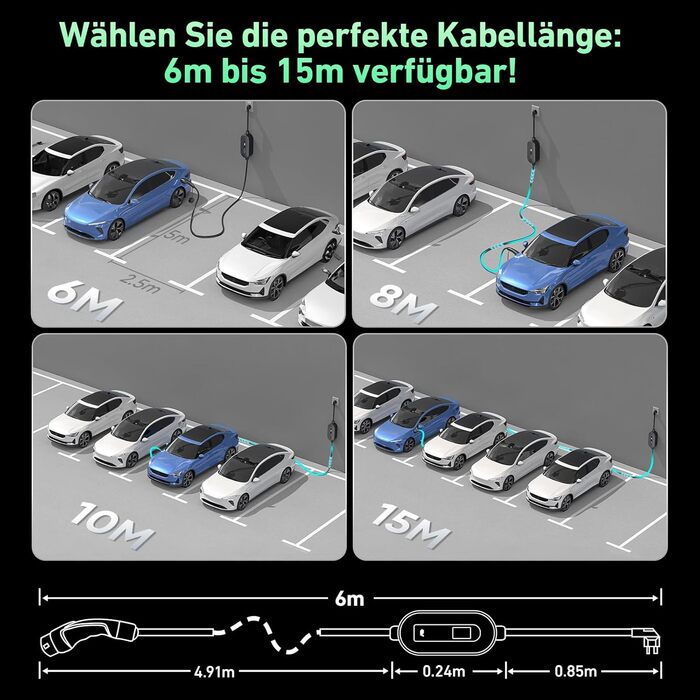 Wählen Sie die perfekte Kabellänge:
6m bis 15m verfügbar!

5m
2.5m
6M

8M

10M

15M

6m

4.91m
0.24m
0.85m