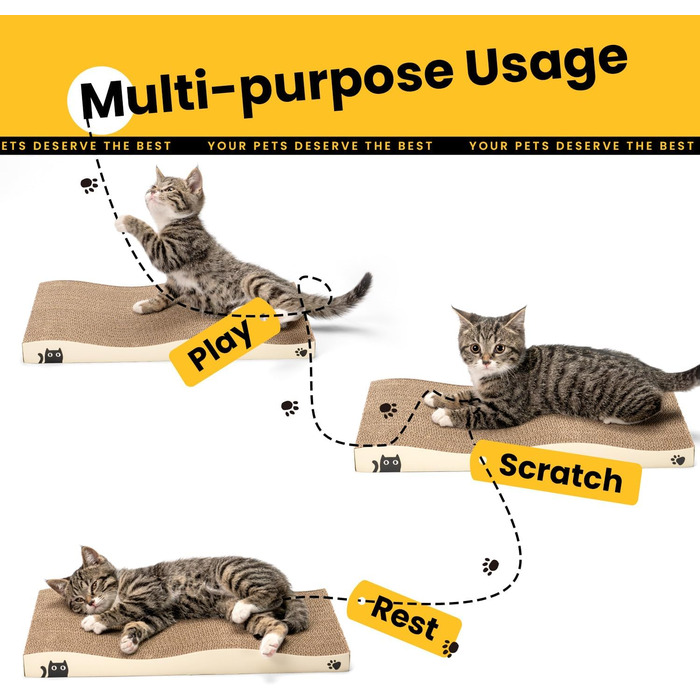 Multi-purpose Usage

ETS DESERVE THE BEST YOUR PETS DESERVE THE BEST YOUR PETS DESERVE THE BEST

Play

Scratch

Rest