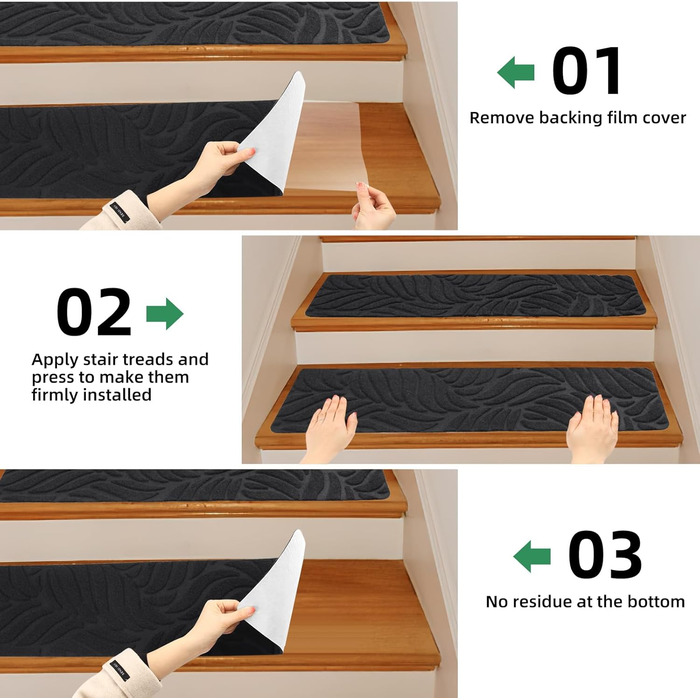 01
Remove backing film cover

02
Apply stair treads and press to make them firmly installed

03
No residue at the bottom