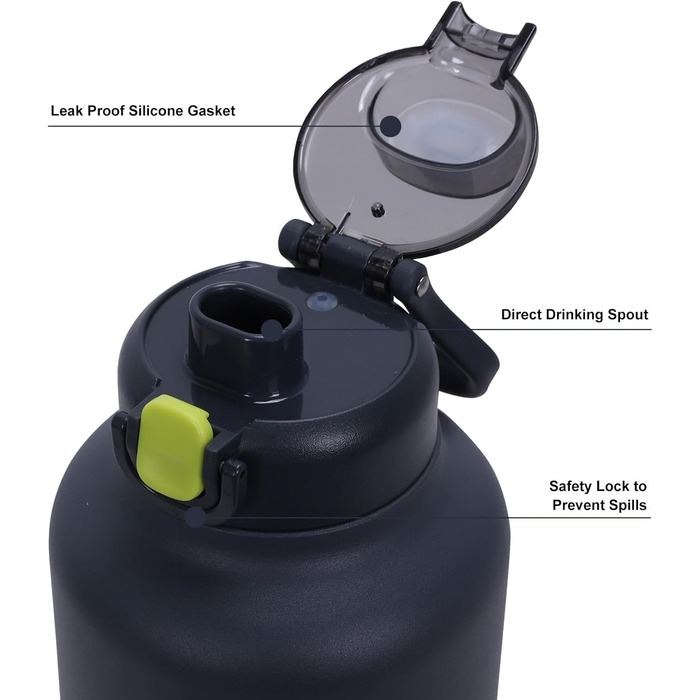 Leak Proof Silicone Gasket

Direct Drinking Spout

Safety Lock to Prevent Spills