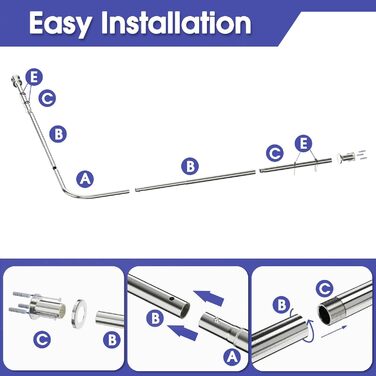 Easy Installation

E
C
B
A
B
C
E

C
B

B
A

B
C