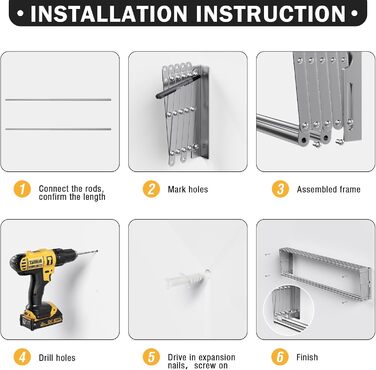 • INSTALLATION INSTRUCTION •

1 Connect the rods, confirm the length

2 Mark holes

3 Assembled frame

4 Drill holes

5 Drive in expansion nails, screw on

6 Finish