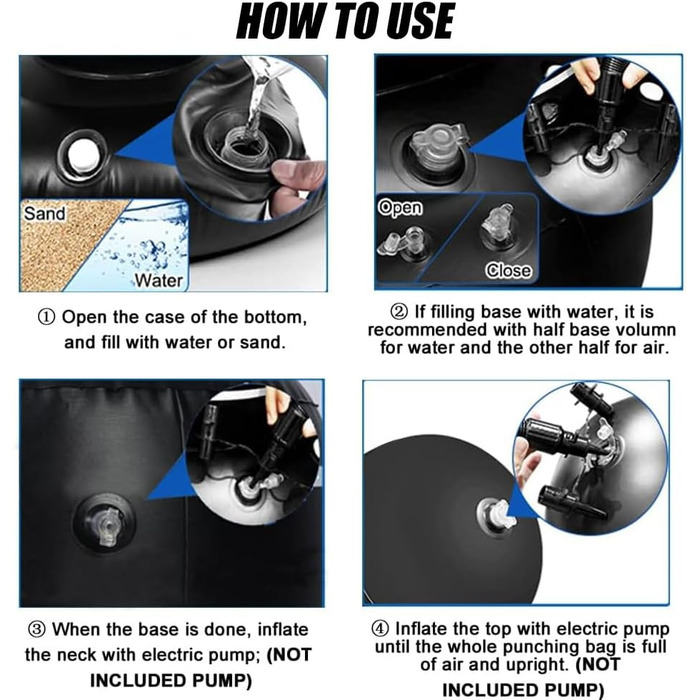 HOW TO USE

Sand

Water

① Open the case of the bottom, and fill with water or sand.

Open

Close

② If filling base with water, it is recommended with half base volumn for water and the other half for air.

③ When the base is done, inflate the neck with electric pump; (NOT INCLUDED PUMP)

④ Inflate the top with electric pump until the whole punching bag is full of air and upright. (NOT INCLUDED PUMP)