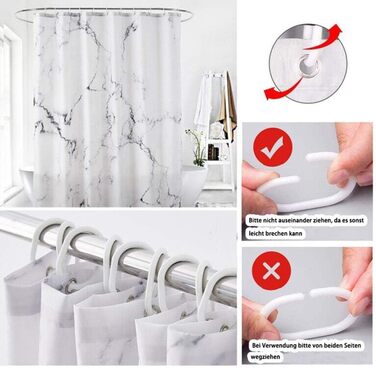 Bitte nicht auseinander ziehen, da es sonst leicht brechen kann

Bei Verwendung bitte von beiden Seiten wegziehen