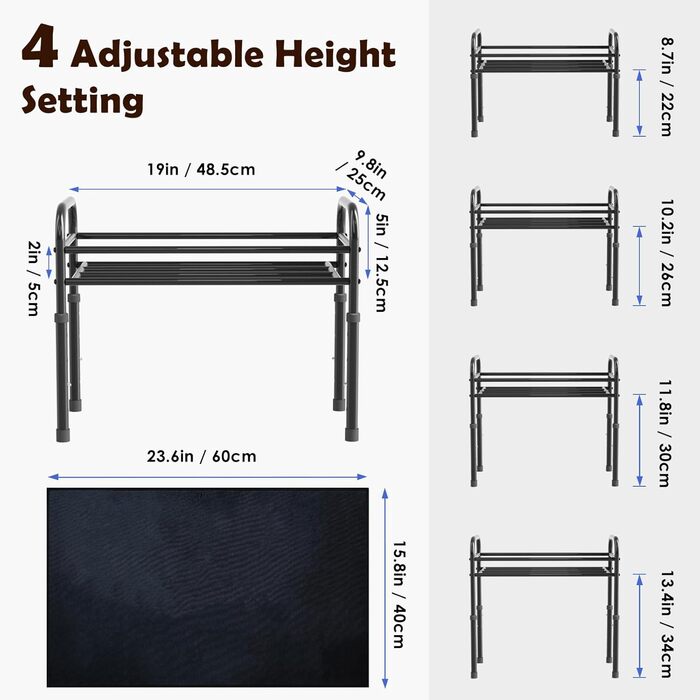 4 Adjustable Height Setting

19in / 48.5cm

9.8in / 25cm

5in / 12.5cm

2in / 5cm

23.6in / 60cm

15.8in / 40cm

8.7in / 22cm

10.2in / 26cm

11.8in / 30cm

13.4in / 34cm