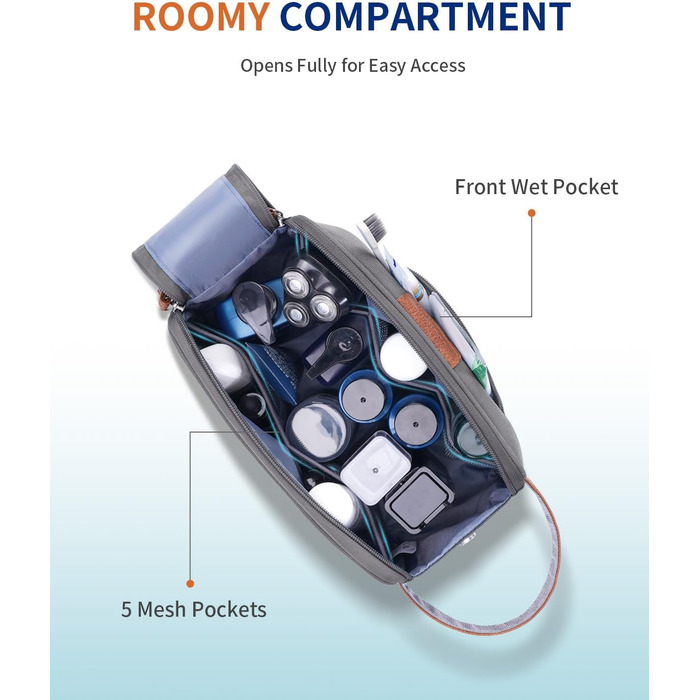 ROOMY COMPARTMENT

Opens Fully for Easy Access

Front Wet Pocket

5 Mesh Pockets