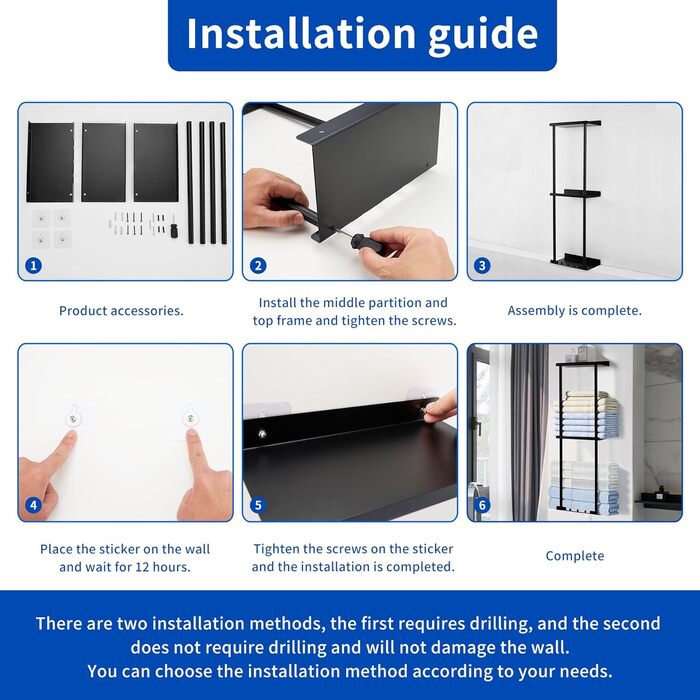 Installation guide

1

Product accessories.

2

Install the middle partition and top frame and tighten the screws.

3

Assembly is complete.

4

Place the sticker on the wall and wait for 12 hours.

5

Tighten the screws on the sticker and the installation is completed.

6

Complete

There are two installation methods, the first requires drilling, and the second does not require drilling and will not damage the wall.
You can choose the installation method according to your needs.