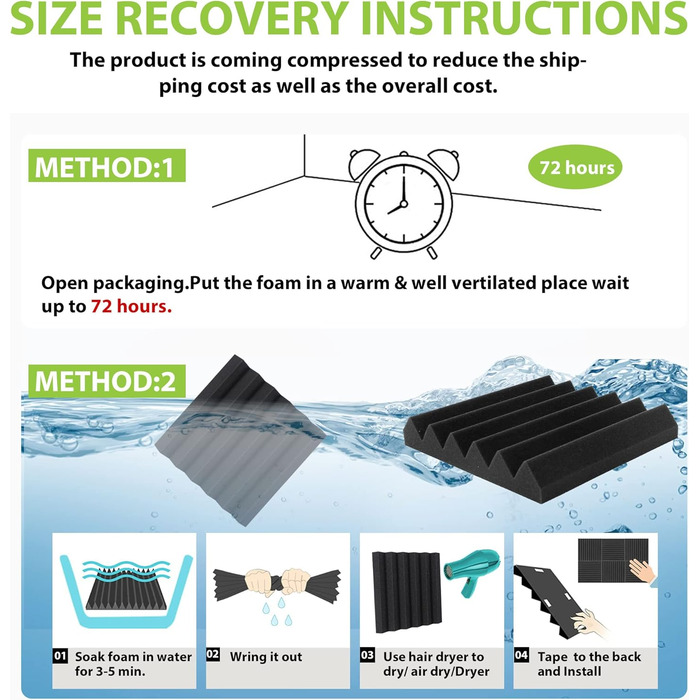 SIZE RECOVERY INSTRUCTIONS

The product is coming compressed to reduce the shipping cost as well as the overall cost.

METHOD:1

72 hours

Open packaging.Put the foam in a warm & well vertilated place wait up to 72 hours.

METHOD:2

01 Soak foam in water for 3-5 min.

02 Wring it out

03 Use hair dryer to dry/ air dry/Dryer

04 Tape to the back and Install