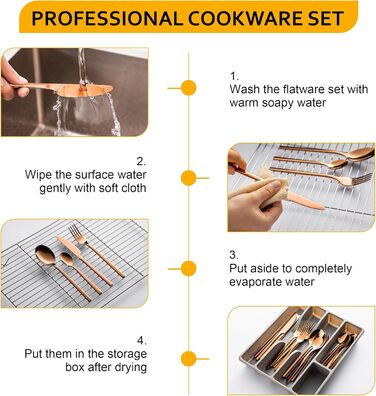 PROFESSIONAL COOKWARE SET

1.
Wash the flatware set with warm soapy water

2.
Wipe the surface water gently with soft cloth

3.
Put aside to completely evaporate water

4.
Put them in the storage box after drying