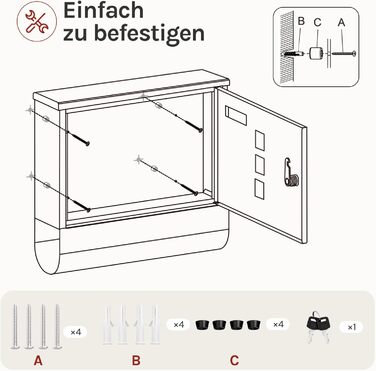 Einfach zu befestigen

B C A

×4

×4

×4

×1

A

B

C