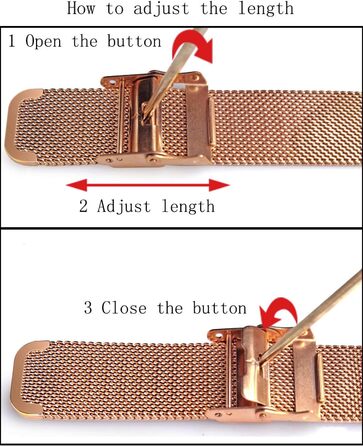 How to adjust the length

1 Open the button

2 Adjust length

3 Close the button