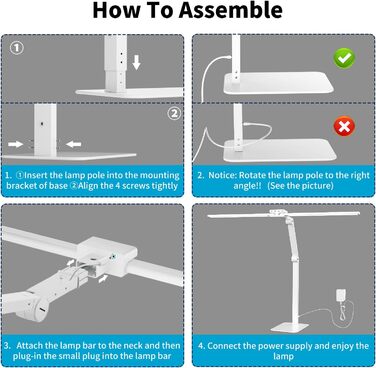 How To Assemble

①

②

1. ①Insert the lamp pole into the mounting bracket of base ②Align the 4 screws tightly

2. Notice: Rotate the lamp pole to the right angle!! (See the picture)

3. Attach the lamp bar to the neck and then plug-in the small plug into the lamp bar

4. Connect the power supply and enjoy the lamp