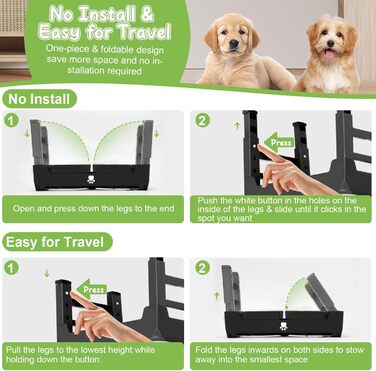 No Install & Easy for Travel

One-piece & foldable design save more space and no installation required

No Install

1

Open and press down the legs to the end

2

Press

Push the white button in the holes on the inside of the legs & slide until it clicks in the spot you want

Easy for Travel

1

Press

Pull the legs to the lowest height while holding down the button.

2

Fold the legs inwards on both sides to stow away into the smallest space