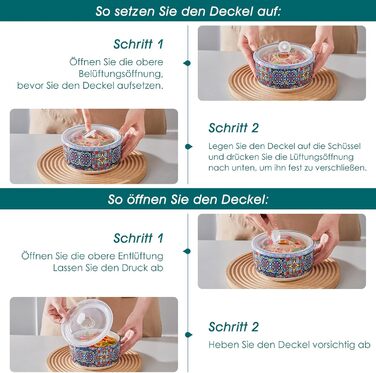 So setzen Sie den Deckel auf:

Schritt 1

Öffnen Sie die obere Belüftungsöffnung, bevor Sie den Deckel aufsetzen.

Schritt 2

Legen Sie den Deckel auf die Schüssel und drücken Sie die Lüftungsöffnung nach unten, um ihn fest zu verschließen.

So öffnen Sie den Deckel:

Schritt 1

Öffnen Sie die obere Entlüftung Lassen Sie den Druck ab

Schritt 2

Heben Sie den Deckel vorsichtig ab