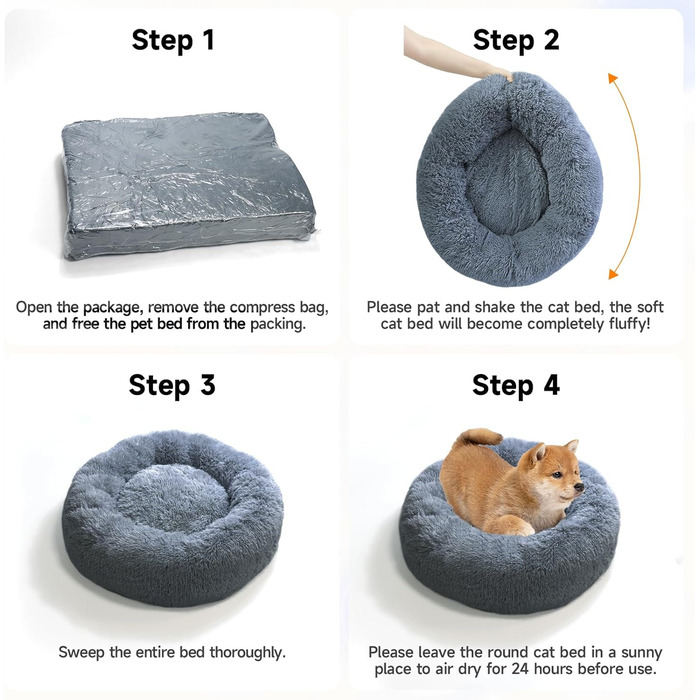 Step 1

Open the package, remove the compress bag, and free the pet bed from the packing.

Step 2

Please pat and shake the cat bed, the soft cat bed will become completely fluffy!

Step 3

Sweep the entire bed thoroughly.

Step 4

Please leave the round cat bed in a sunny place to air dry for 24 hours before use.