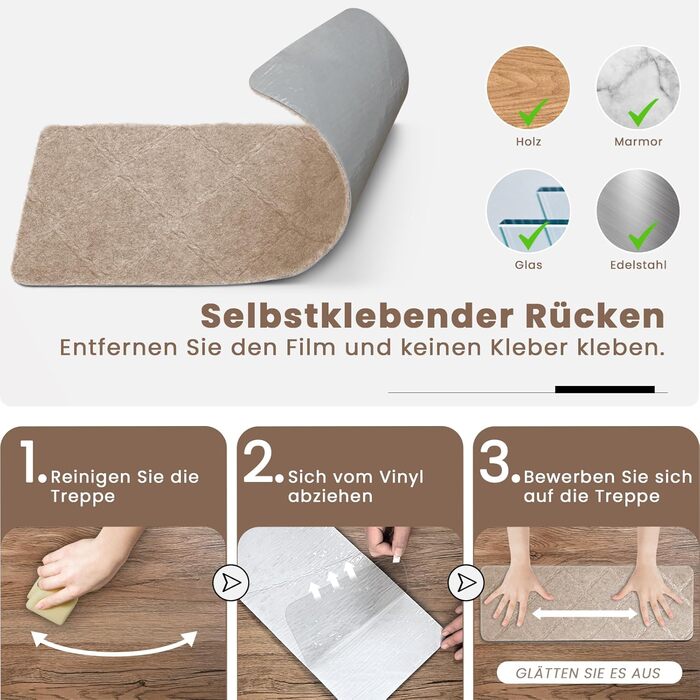 Holz

Marmor

Glas

Edelstahl

Selbstklebender Rücken

Entfernen Sie den Film und keinen Kleber kleben.

1. Reinigen Sie die Treppe

2. Sich vom Vinyl abziehen

3. Bewerben Sie sich auf die Treppe

GLÄTTEN SIE ES AUS