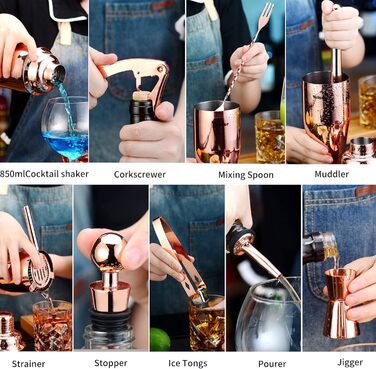 850mlCocktail shaker

Corkscrewer

Mixing Spoon

Muddler

Strainer

Stopper

Ice Tongs

Pourer

Jigger