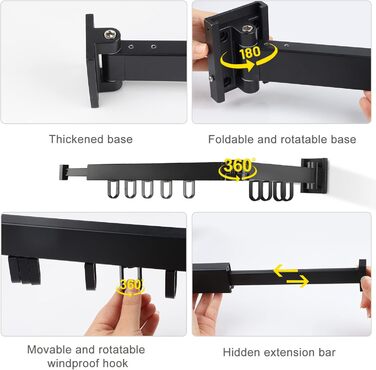 180

Thickened base

Foldable and rotatable base

360°

360°

Movable and rotatable windproof hook

Hidden extension bar