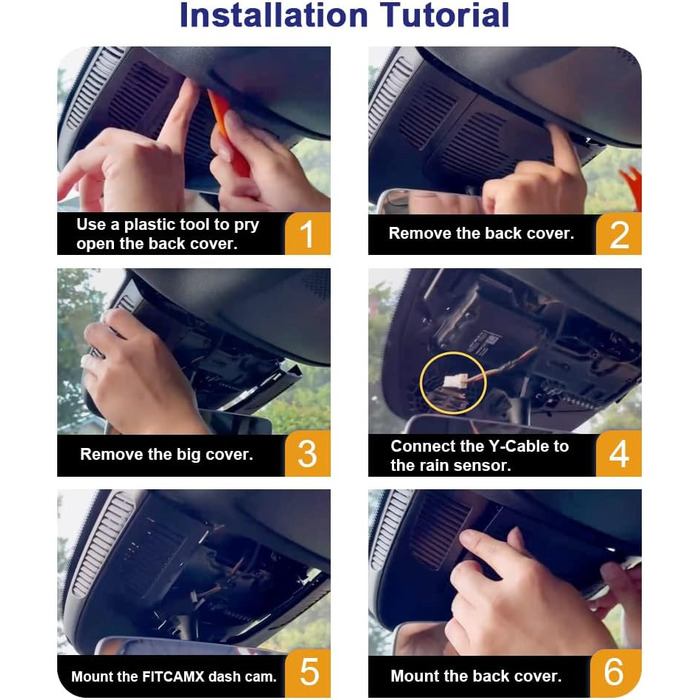 Installation Tutorial

Use a plastic tool to pry open the back cover. 1

Remove the back cover. 2

Remove the big cover. 3

Connect the Y-Cable to the rain sensor. 4

Mount the FITCAMX dash cam. 5

Mount the back cover. 6