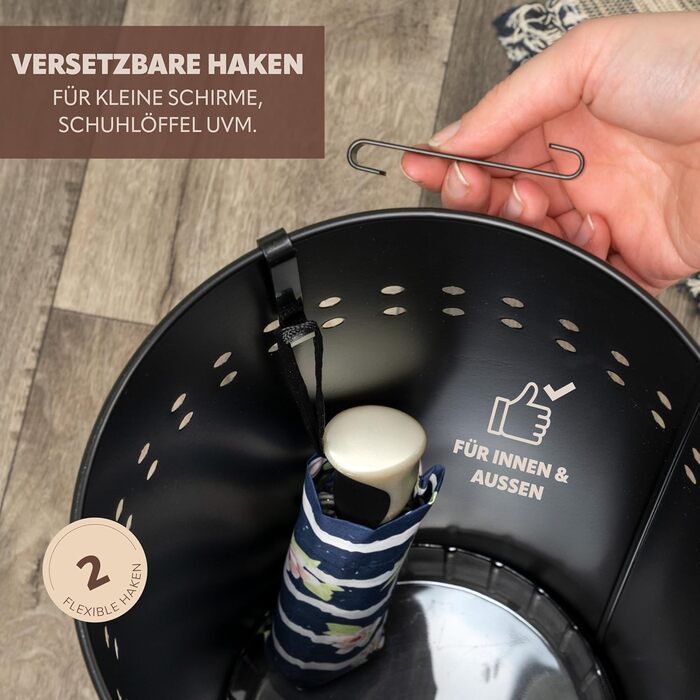 VERSETZBARE HAKEN
FÜR KLEINE SCHIRME, SCHUHLÖFFEL UVM.

FÜR INNEN & AUSSEN

2
FLEXIBLE HAKEN