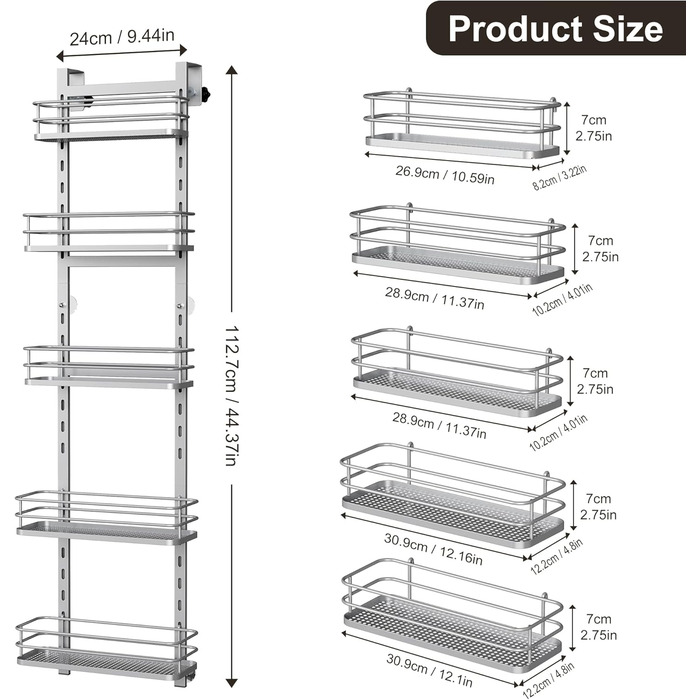 Product Size

24cm / 9.44in

112.7cm / 44.37in

7cm
2.75in

26.9cm / 10.59in

8.2cm / 3.22in

7cm
2.75in

28.9cm / 11.37in

10.2cm / 4.01in

7cm
2.75in

28.9cm / 11.37in

10.2cm / 4.01in

7cm
2.75in

30.9cm / 12.16in

12.2cm / 4.8in

7cm
2.75in

30.9cm / 12.1in

12.2cm / 4.8in