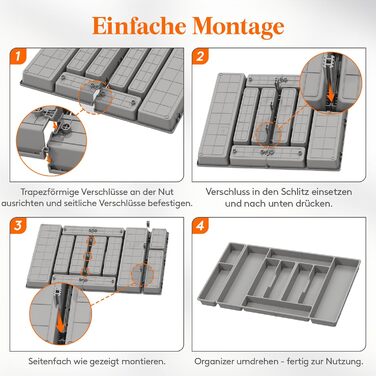 Einfache Montage

1

Trapezförmige Verschlüsse an der Nut ausrichten und seitliche Verschlüsse befestigen.

2

Verschluss in den Schlitz einsetzen und nach unten drücken.

3

Seitenfach wie gezeigt montieren.

4

Organizer umdrehen - fertig zur Nutzung.