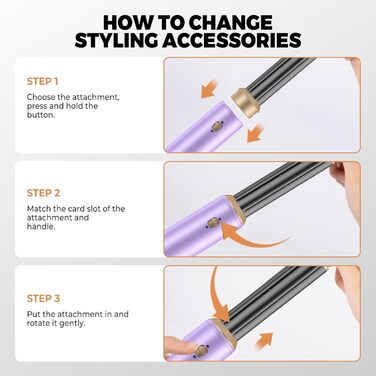 HOW TO CHANGE STYLING ACCESSORIES

STEP 1

Choose the attachment, press and hold the button.

STEP 2

Match the card slot of the attachment and handle.

STEP 3

Put the attachment in and rotate it gently.