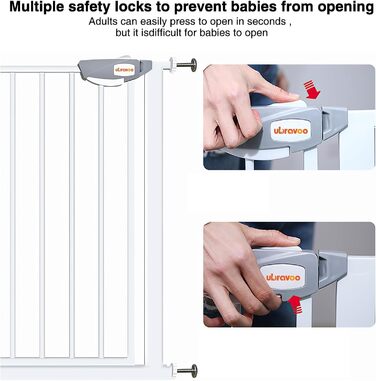 Multiple safety locks to prevent babies from opening

Adults can easily press to open in seconds , but it isdifficult for babies to open

ubravoo

ubravoo

ubravoo