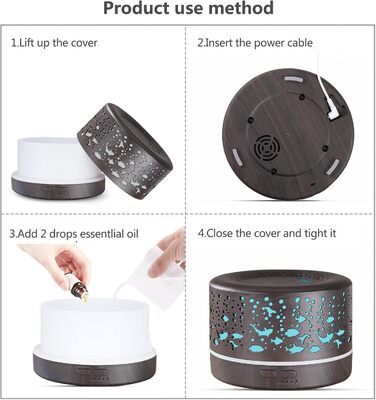 Product use method

1.Lift up the cover

2.Insert the power cable

3.Add 2 drops essentlial oil

4.Close the cover and tight it